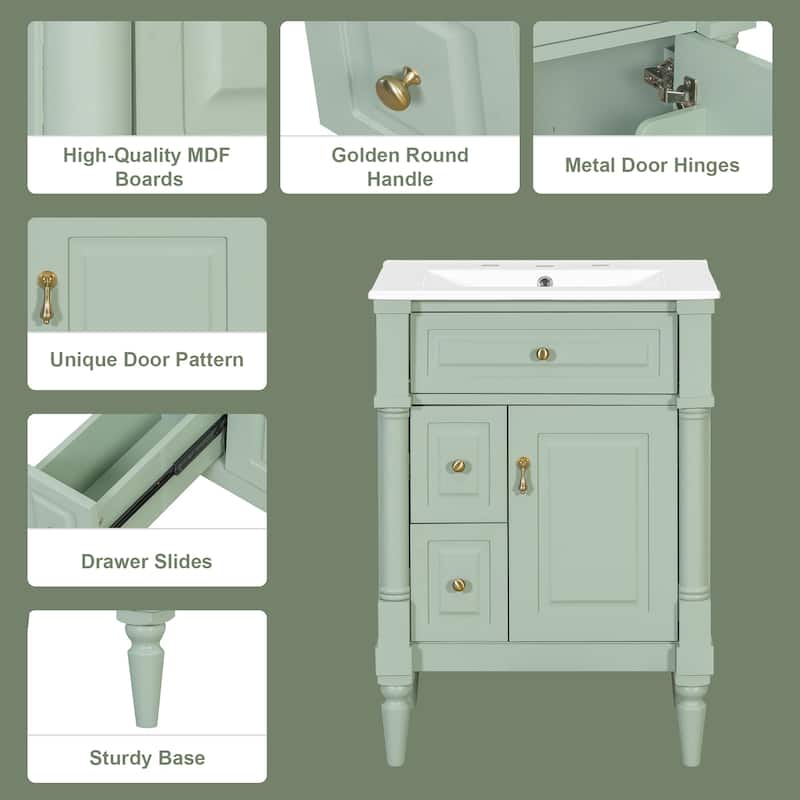 High-Quality MDF Boards

Golden Round Handle

Metal Door Hinges

Unique Door Pattern

Drawer Slides

Sturdy Base