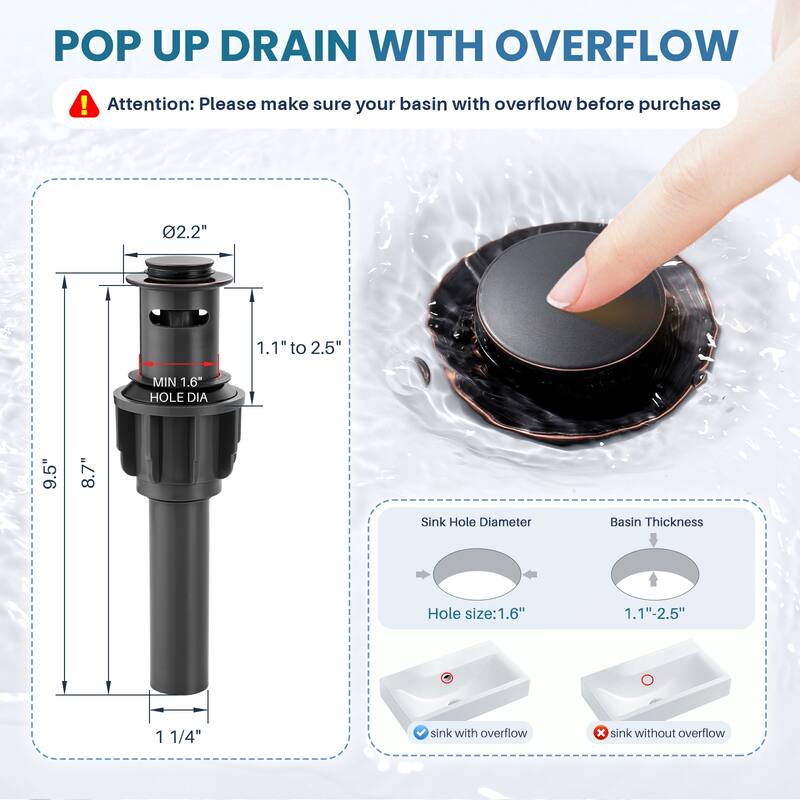 POP UP DRAIN WITH OVERFLOW

Attention: Please make sure your basin with overflow before purchase

Ø2.2"

1.1" to 2.5"

MIN 1.6" HOLE DIA

9.5"

8.7"

1 1/4"

Sink Hole Diameter

Hole size:1.6"

Basin Thickness

1.1"-2.5"

sink with overflow

sink without overflow