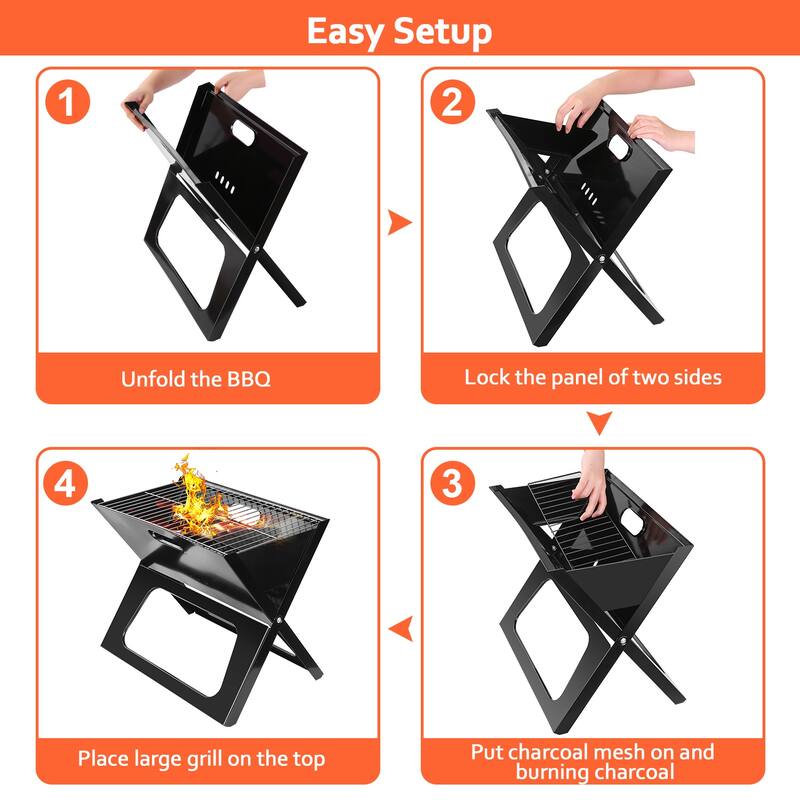 Easy Setup

1

Unfold the BBQ

2

Lock the panel of two sides

3

Put charcoal mesh on and burning charcoal

4

Place large grill on the top