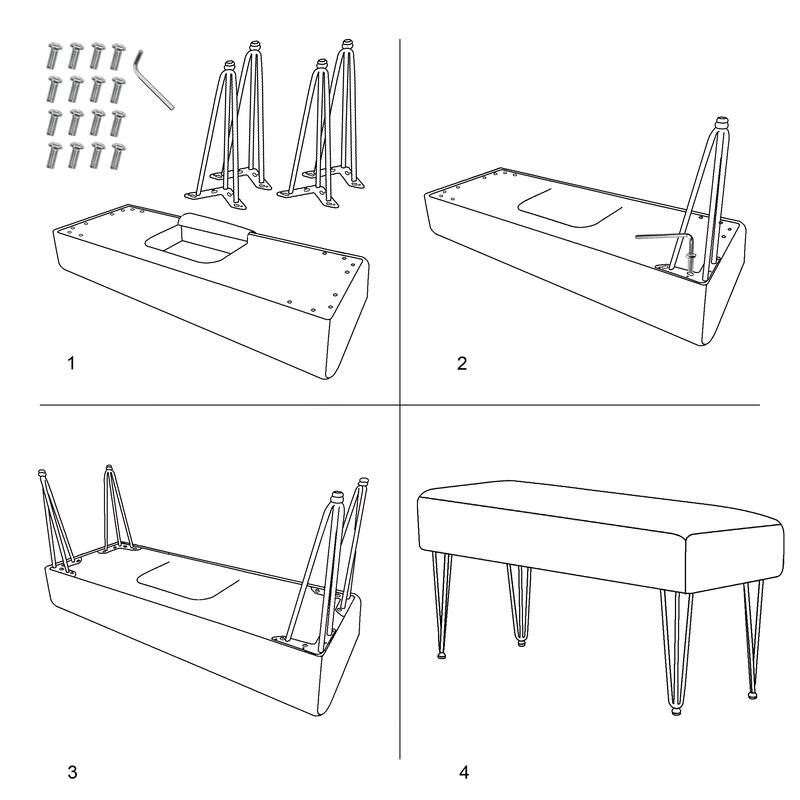 1

2

3

4