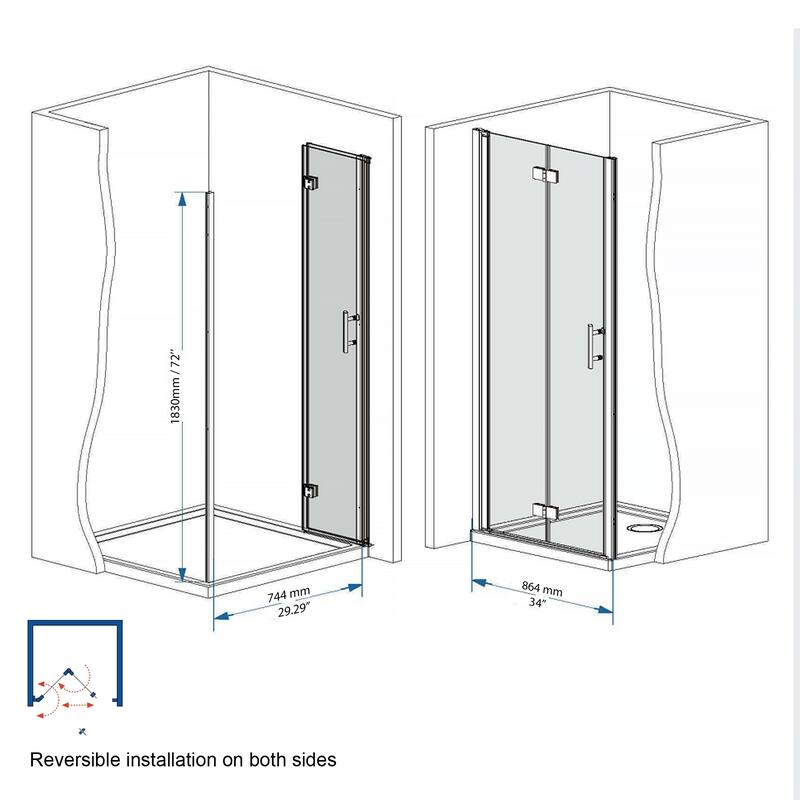 1830mm / 72"

744 mm
29.29"

864 mm
34"

Reversible installation on both sides