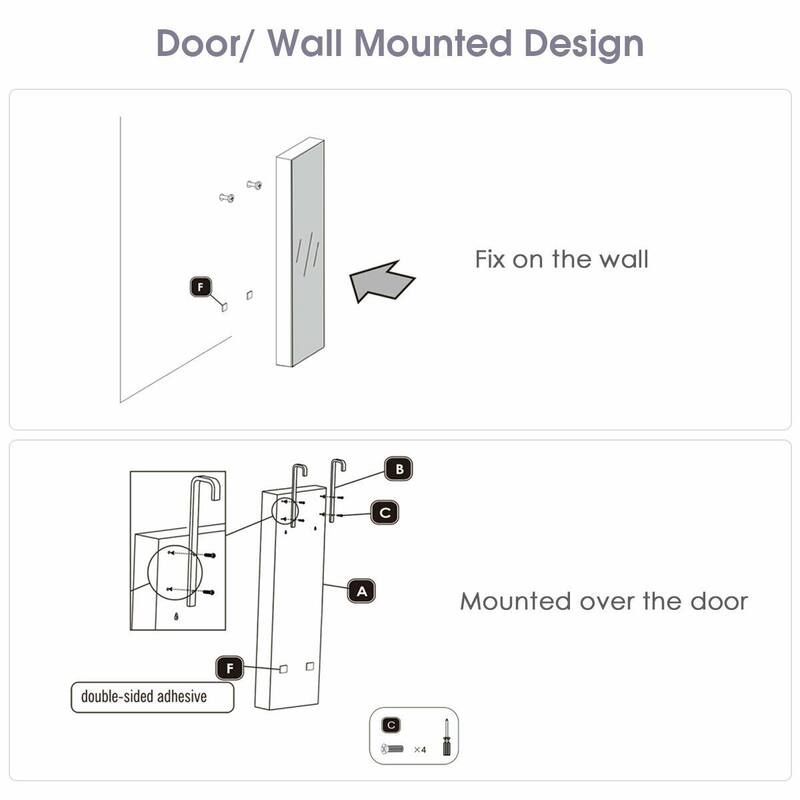 Door/ Wall Mounted Design

F

Fix on the wall

B

C

A

F

double-sided adhesive

Mounted over the door

C

×4