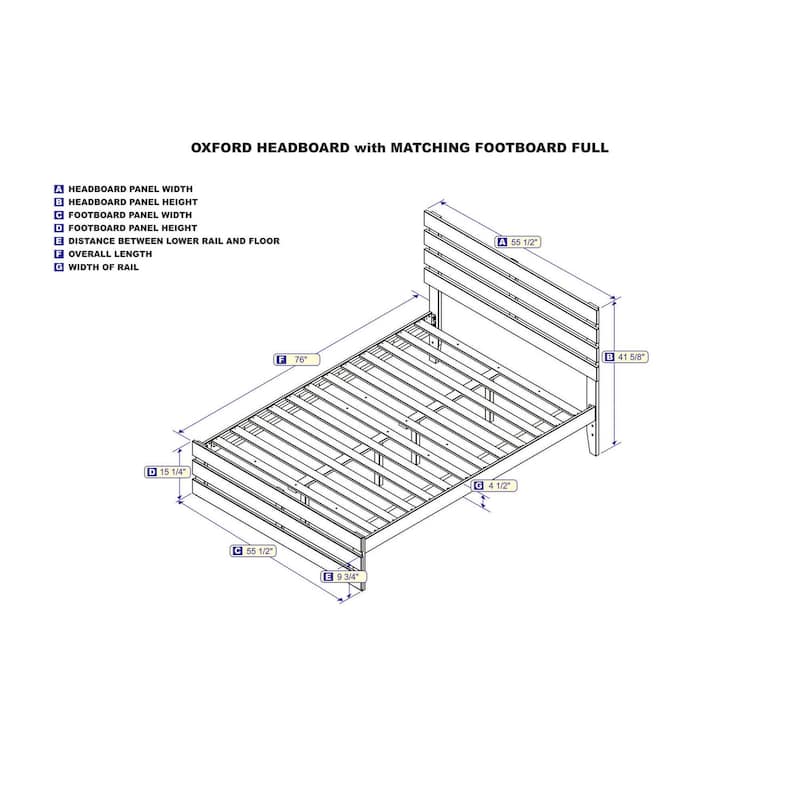 OXFORD HEADBOARD with MATCHING FOOTBOARD FULL

A HEADBOARD PANEL WIDTH
B HEADBOARD PANEL HEIGHT
C FOOTBOARD PANEL WIDTH
D FOOTBOARD PANEL HEIGHT
E DISTANCE BETWEEN LOWER RAIL AND FLOOR
F OVERALL LENGTH
G WIDTH OF RAIL

A 55 1/2"
B 41 5/8"
F 76"
D 15 1/4"
G 4 1/2"
C 55 1/2"
E 9 3/4"