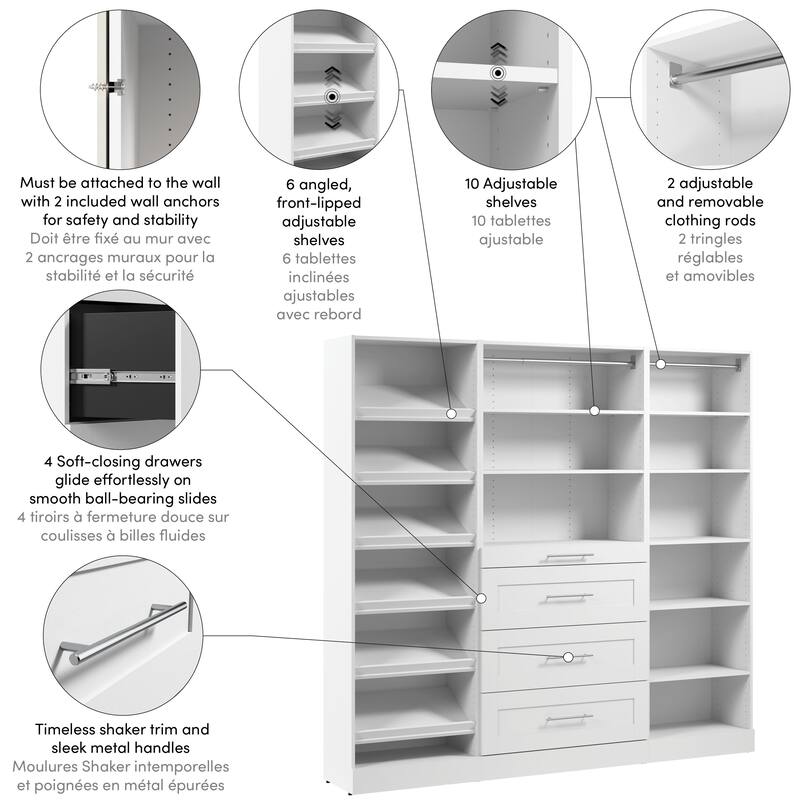 Must be attached to the wall with 2 included wall anchors for safety and stability
Doit être fixé au mur avec 2 ancrages muraux pour la stabilité et la sécurité

6 angled, front-lipped adjustable shelves
6 tablettes inclinées ajustables avec rebord

10 Adjustable shelves
10 tablettes ajustable

2 adjustable and removable clothing rods
2 tringles réglables et amovibles

4 Soft-closing drawers glide effortlessly on smooth ball-bearing slides
4 tiroirs à fermeture douce sur coulisses à billes fluides

Timeless shaker trim and sleek metal handles
Moulures Shaker intemporelles et poignées en métal épurées