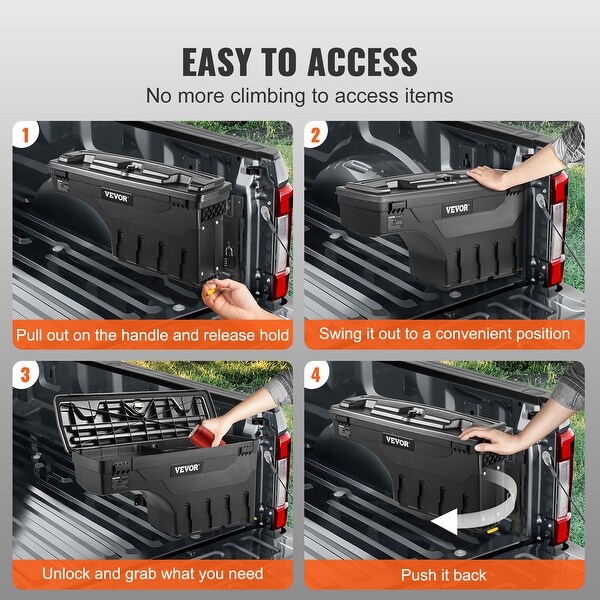 EASY TO ACCESS
No more climbing to access items

1
VEVOR
Pull out on the handle and release hold

2
VEVOR
Swing it out to a convenient position

3
VEVOR
Unlock and grab what you need

4
VEVOR
Push it back