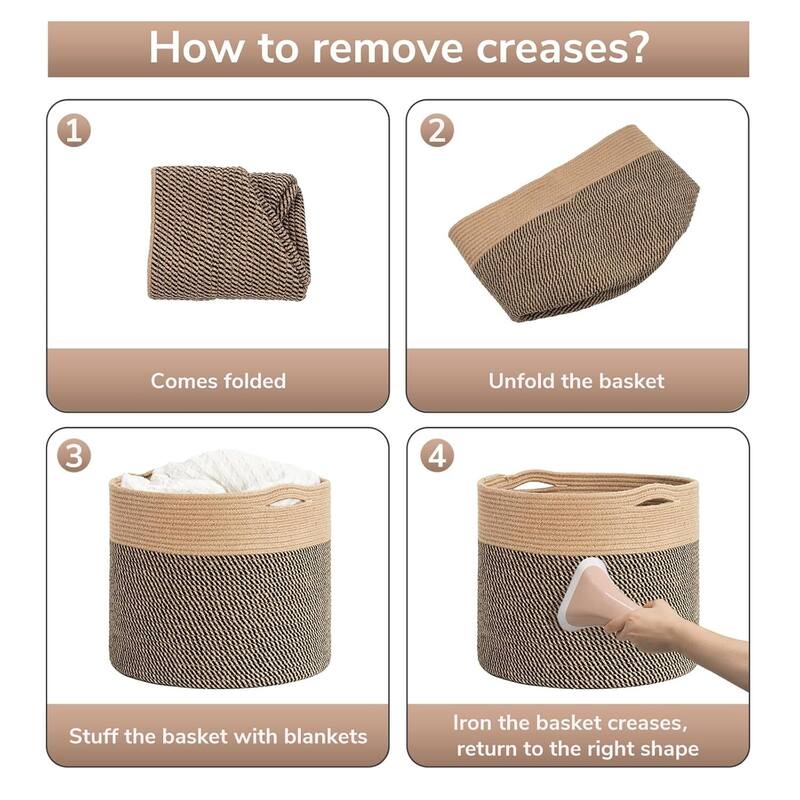 How to remove creases?

1

Comes folded

2

Unfold the basket

3

Stuff the basket with blankets

4

Iron the basket creases, return to the right shape