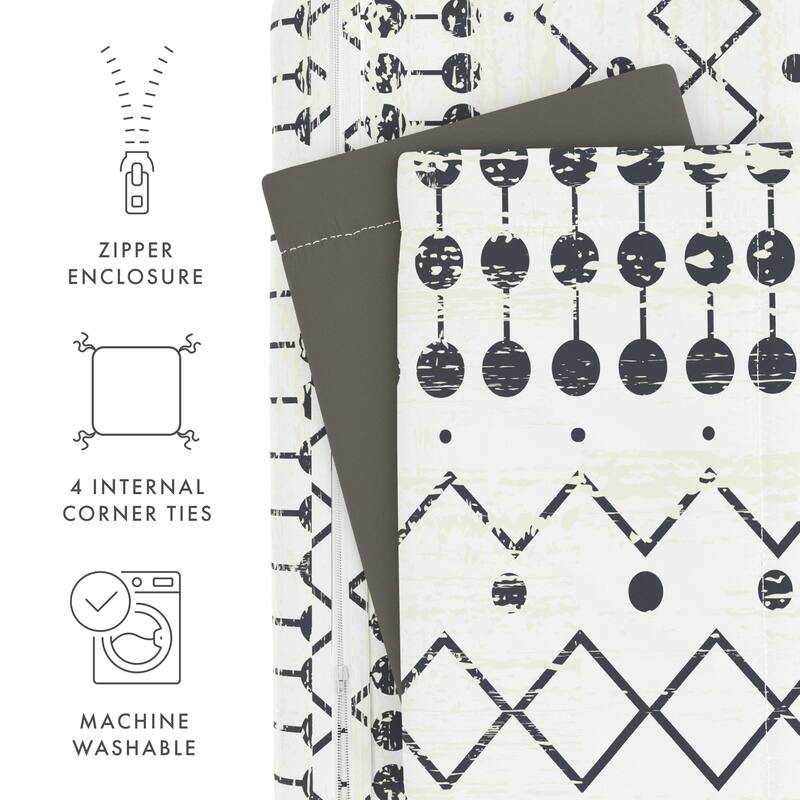 ZIPPER ENCLOSURE

4 INTERNAL CORNER TIES

MACHINE WASHABLE