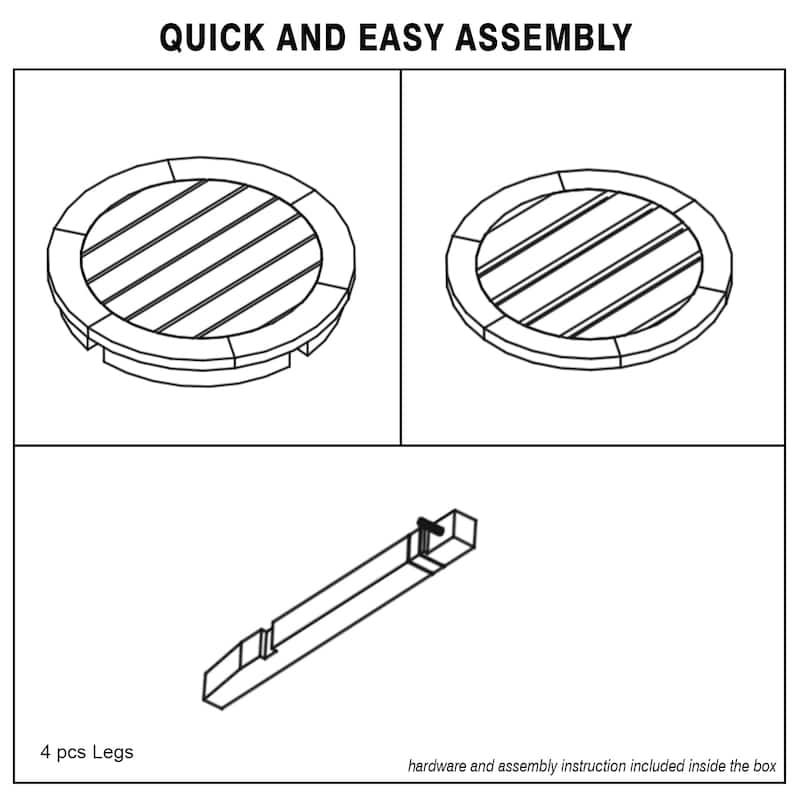 QUICK AND EASY ASSEMBLY

4 pcs Legs

hardware and assembly instruction included inside the box