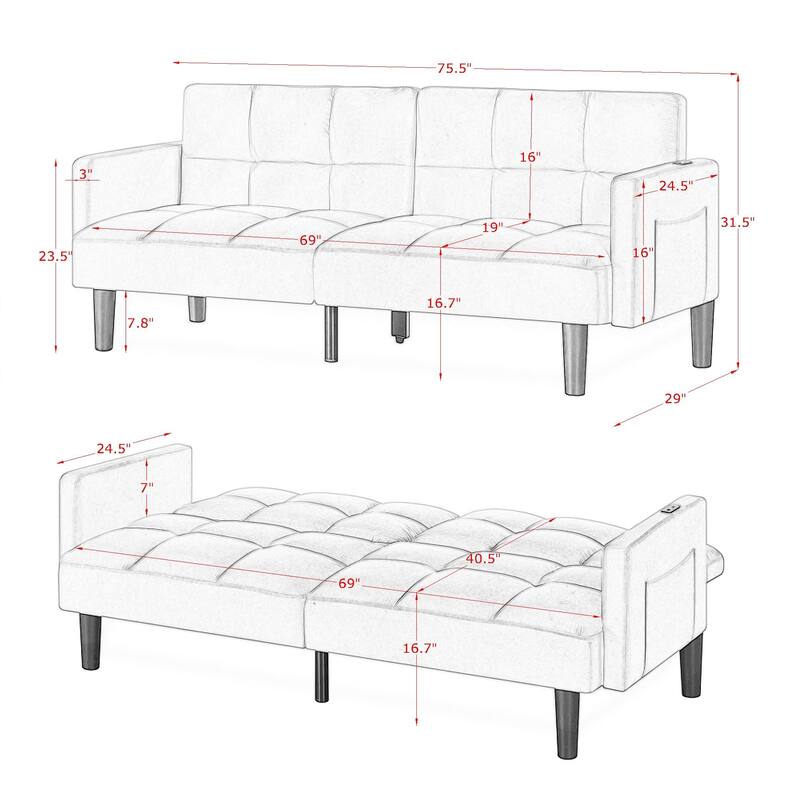 75.5"
16"
3"
24.5"
31.5"
23.5"
69"
19"
16"
16.7"
7.8"
29"
24.5"
7"
40.5"
69"
16.7"