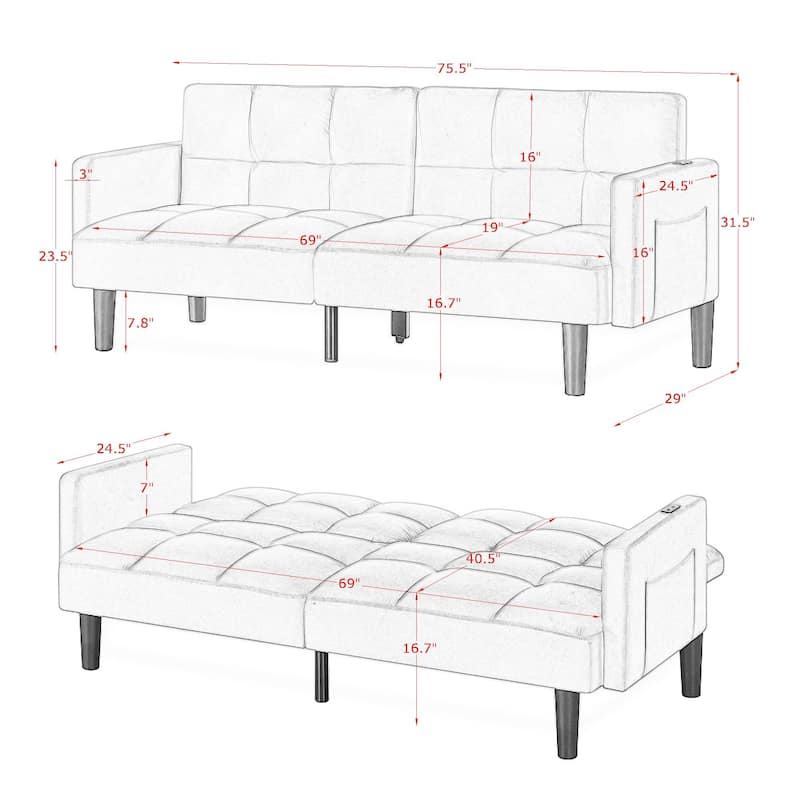 75.5"
16"
3"
24.5"
31.5"
19"
69"
16"
23.5"
16.7"
7.8"
29"
24.5"
7"
40.5"
69"
16.7"