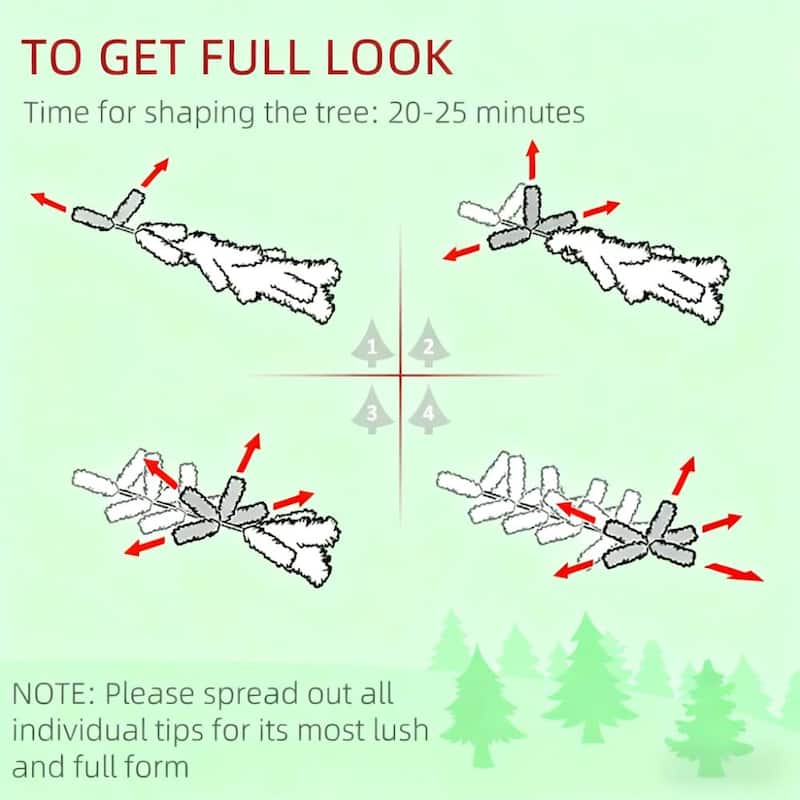 TO GET FULL LOOK

Time for shaping the tree: 20-25 minutes

1 2 3 4

NOTE: Please spread out all individual tips for its most lush and full form