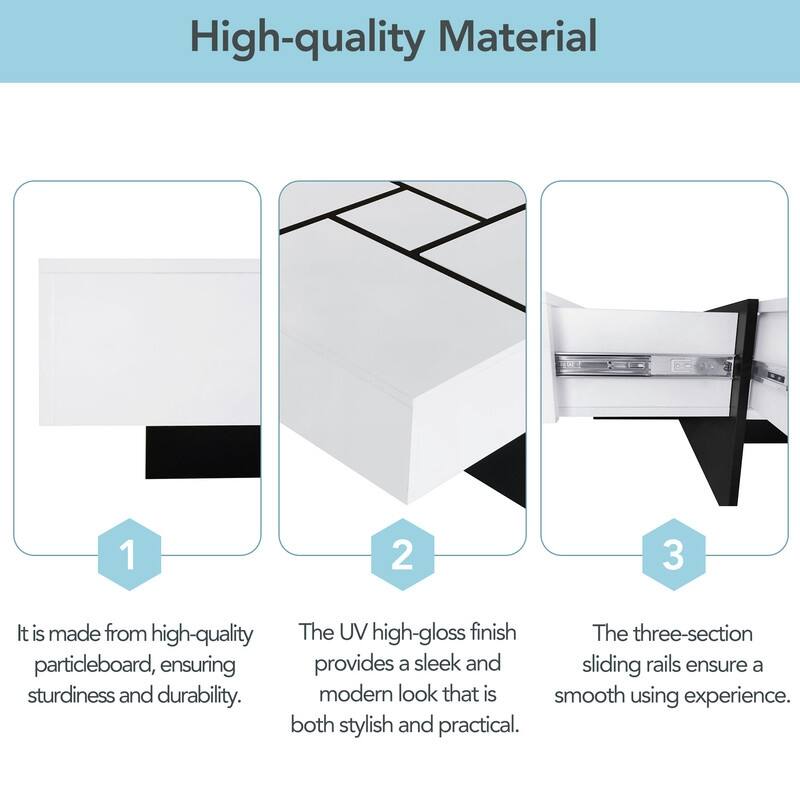 High-quality Material

1

It is made from high-quality particleboard, ensuring sturdiness and durability.

2

The UV high-gloss finish provides a sleek and modern look that is both stylish and practical.

3

The three-section sliding rails ensure a smooth using experience.