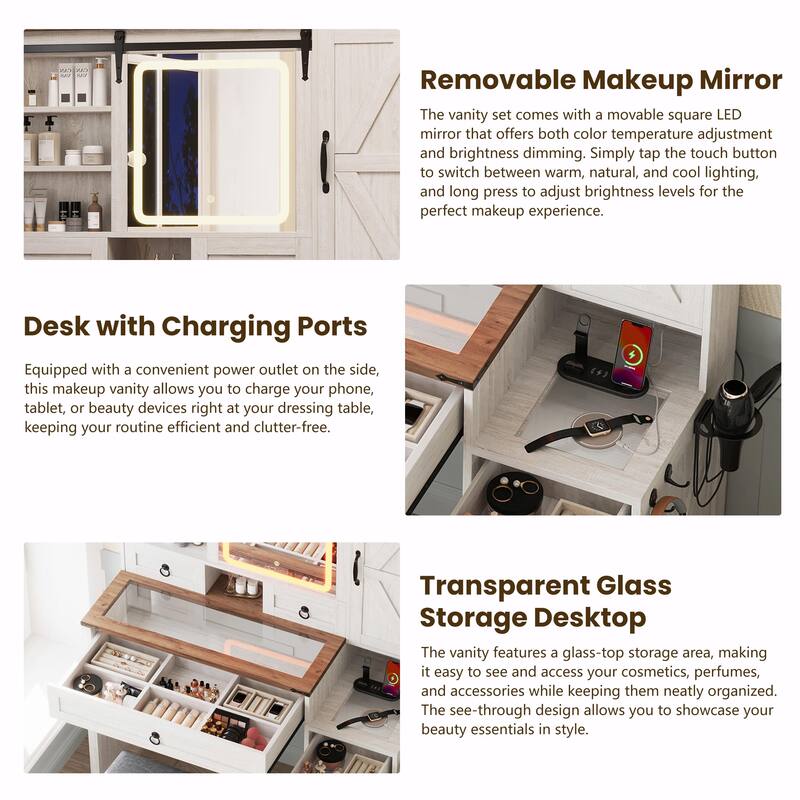 Removable Makeup Mirror

The vanity set comes with a movable square LED mirror that offers both color temperature adjustment and brightness dimming. Simply tap the touch button to switch between warm, natural, and cool lighting, and long press to adjust brightness levels for the perfect makeup experience.

Desk with Charging Ports

Equipped with a convenient power outlet on the side, this makeup vanity allows you to charge your phone, tablet, or beauty devices right at your dressing table, keeping your routine efficient and clutter-free.

Transparent Glass Storage Desktop

The vanity features a glass-top storage area, making it easy to see and access your cosmetics, perfumes, and accessories while keeping them neatly organized. The see-through design allows you to showcase your beauty essentials in style.