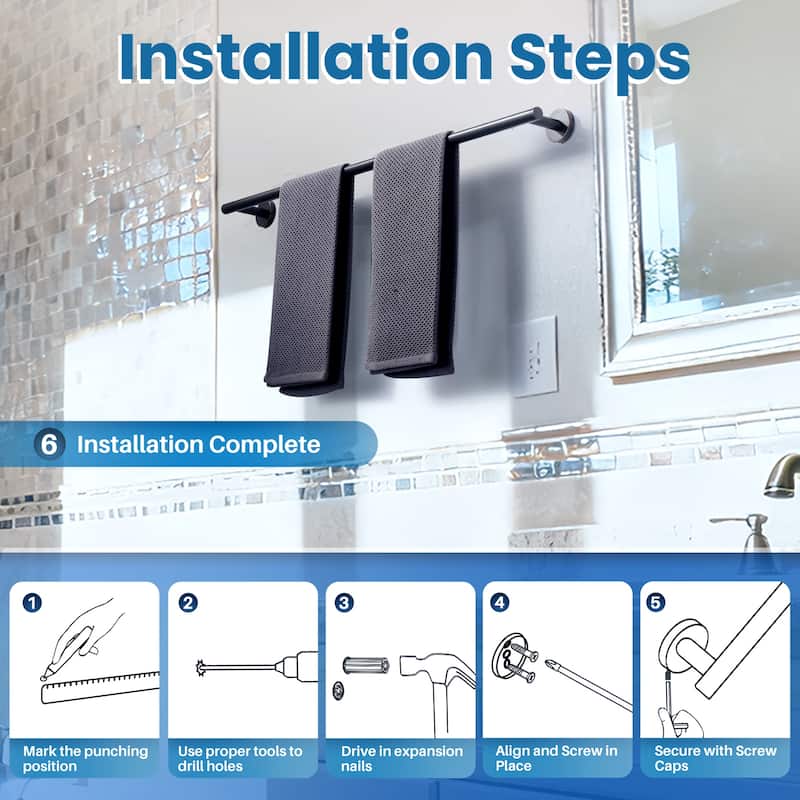 Installation Steps

6 Installation Complete

1
Mark the punching position

2
Use proper tools to drill holes

3
Drive in expansion nails

4
Align and Screw in Place

5
Secure with Screw Caps