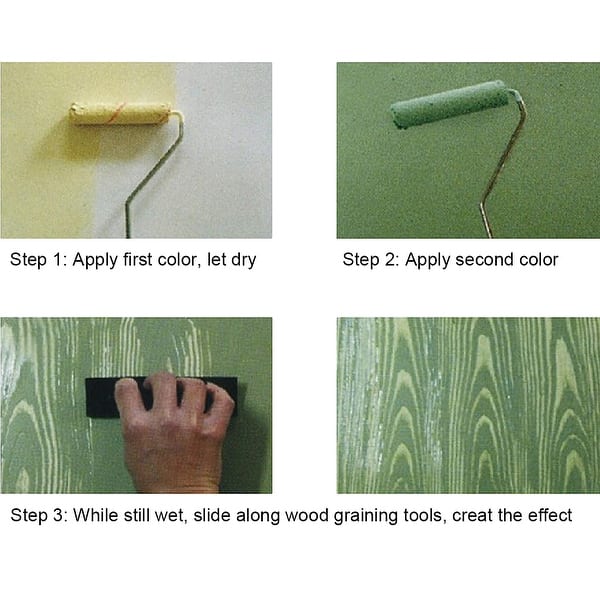 Step 1: Apply first color, let dry

Step 2: Apply second color

Step 3: While still wet, slide along wood graining tools, creat the effect