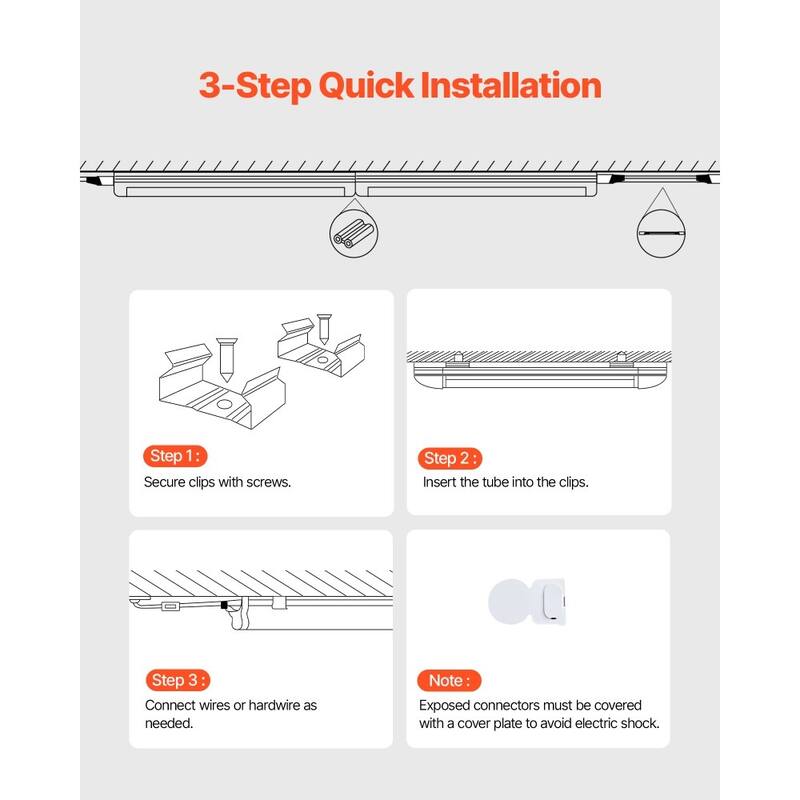 3-Step Quick Installation

Step 1 :
Secure clips with screws.

Step 2 :
Insert the tube into the clips.

Step 3 :
Connect wires or hardwire as needed.

Note :
Exposed connectors must be covered with a cover plate to avoid electric shock.