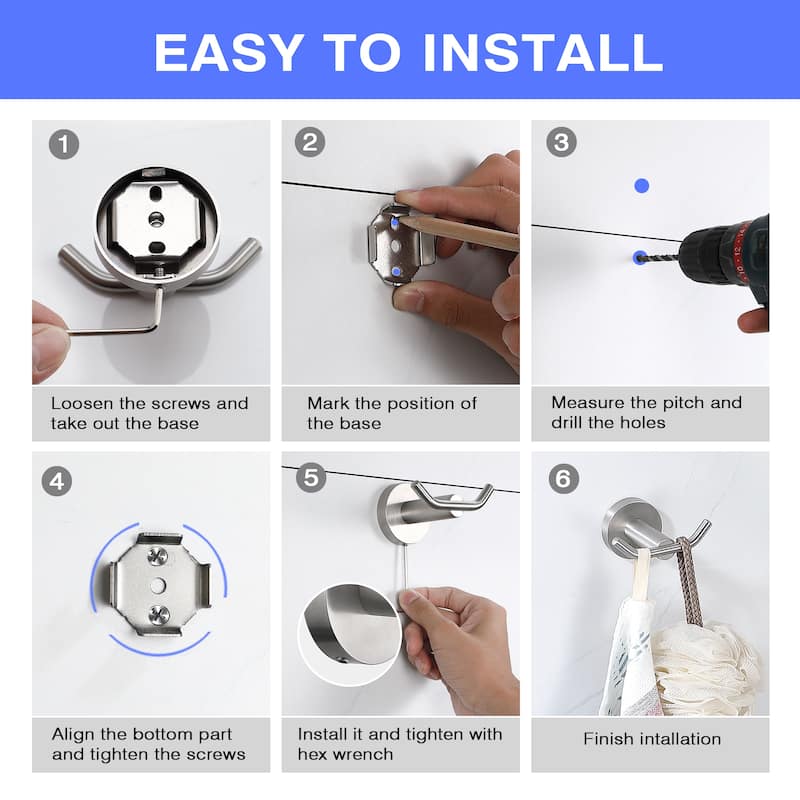 EASY TO INSTALL

1

Loosen the screws and take out the base

2

Mark the position of the base

3

Measure the pitch and drill the holes

4

Align the bottom part and tighten the screws

5

Install it and tighten with hex wrench

6

Finish intallation