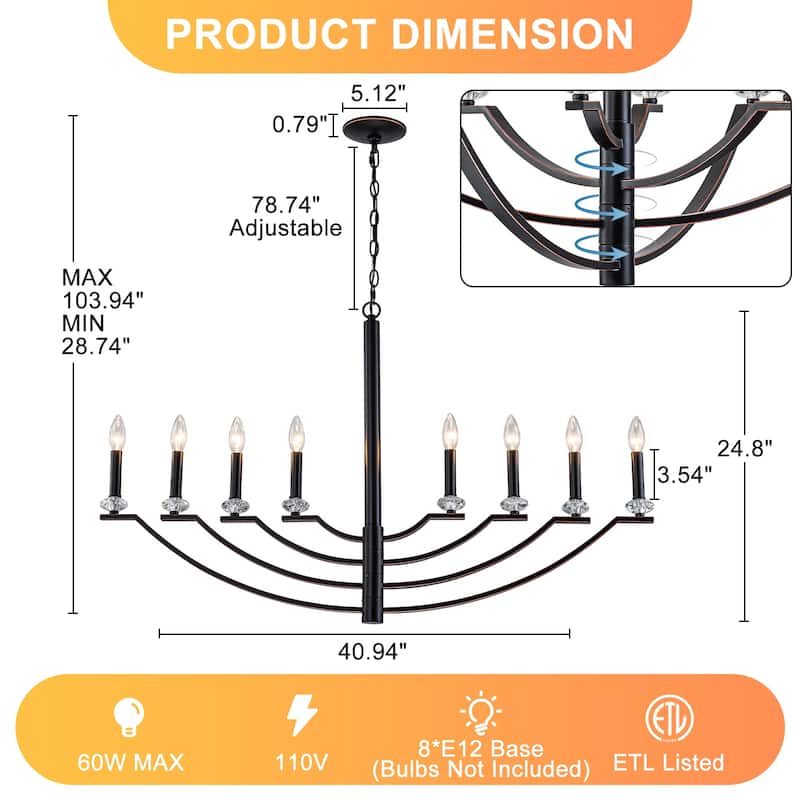 PRODUCT DIMENSION

5.12"

0.79"

78.74"
Adjustable

MAX
103.94"
MIN
28.74"

24.8"

3.54"

40.94"

60W MAX

110V

8*E12 Base
(Bulbs Not Included)

ETL

ETL Listed