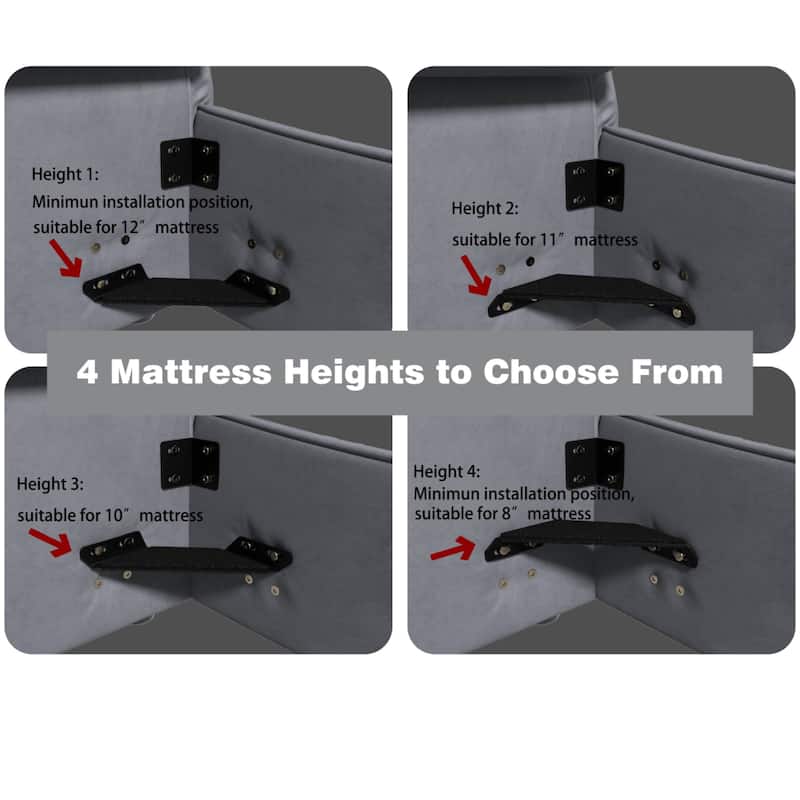 Height 1:
Minimun installation position, suitable for 12″ mattress

Height 2:
suitable for 11″ mattress

4 Mattress Heights to Choose From

Height 3:
suitable for 10″ mattress

Height 4:
Minimun installation position, suitable for 8″ mattress