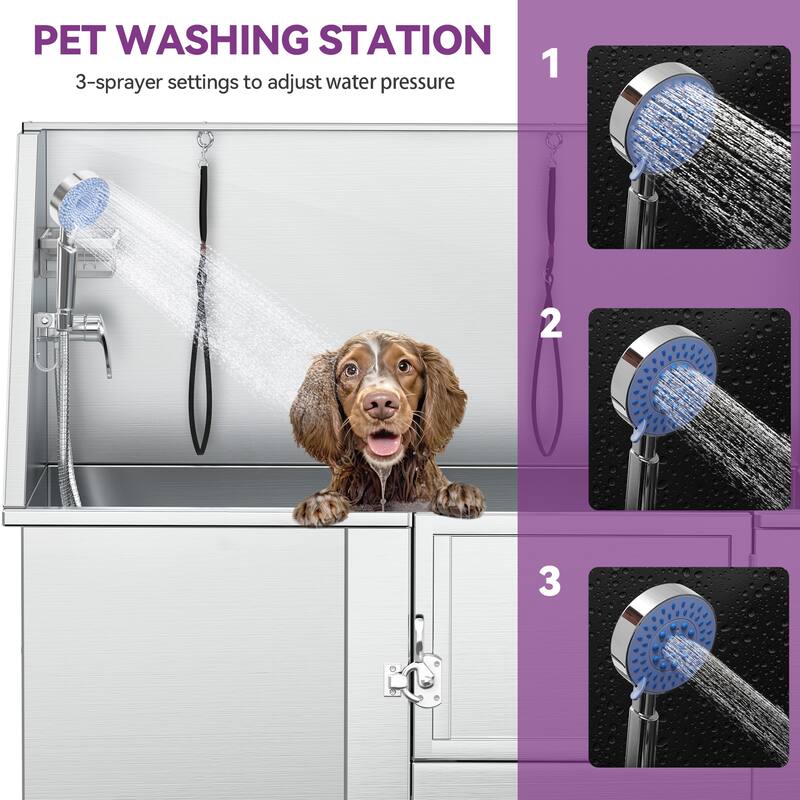 PET WASHING STATION

3-sprayer settings to adjust water pressure

1

2

3