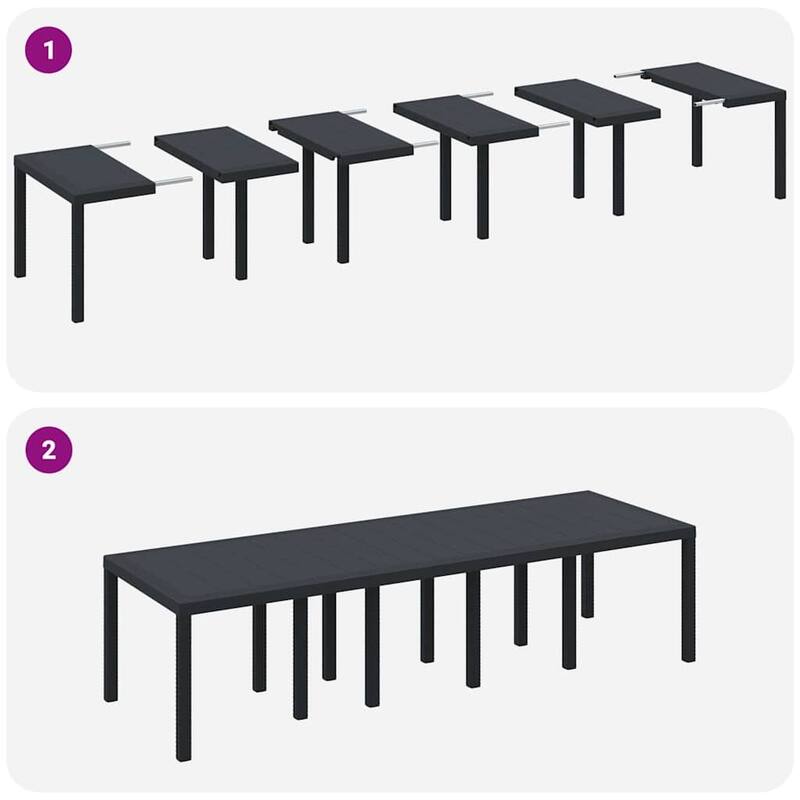 1

2