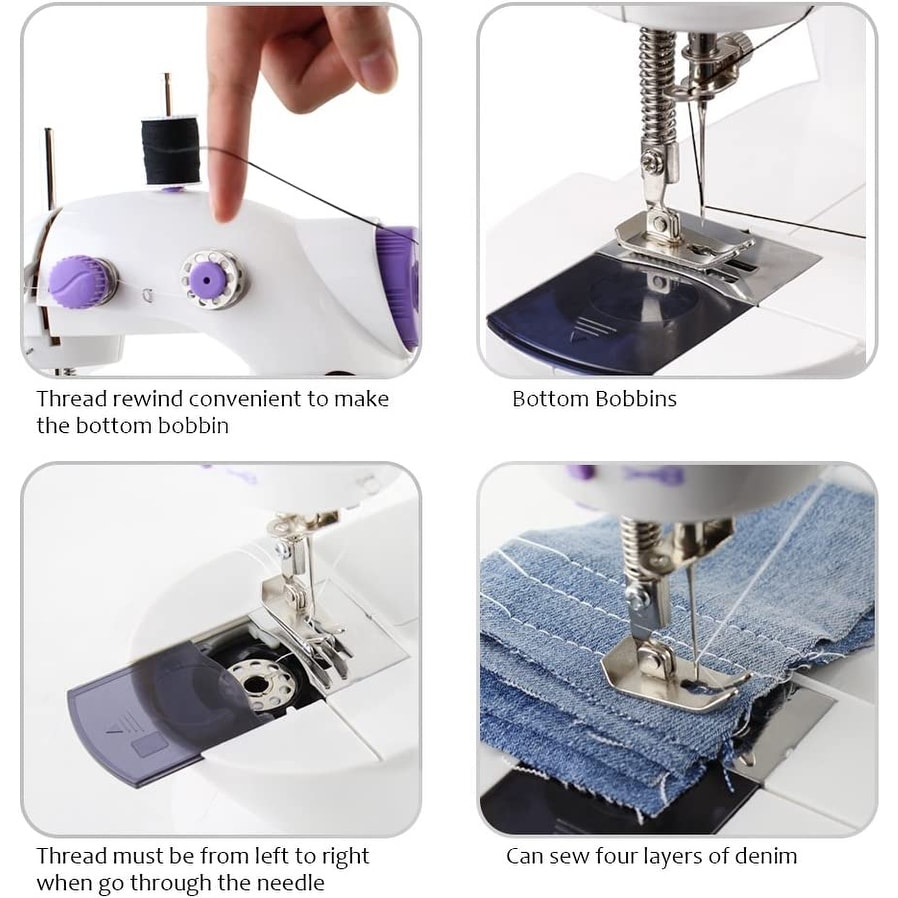 Thread rewind convenient to make the bottom bobbin

Bottom Bobbins

Thread must be from left to right when go through the needle

Can sew four layers of denim