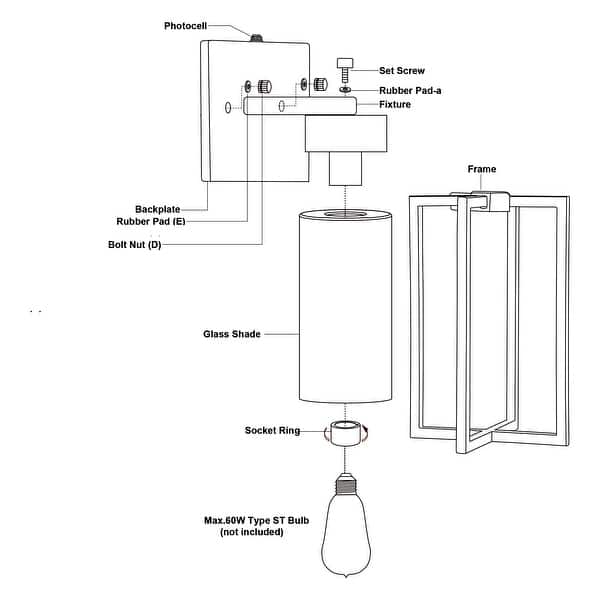 Photocell
Set Screw
Rubber Pad-a
Fixture
Frame
Backplate
Rubber Pad (E)
Bolt Nut (D)
Glass Shade
Socket Ring
Max.60W Type ST Bulb
(not included)