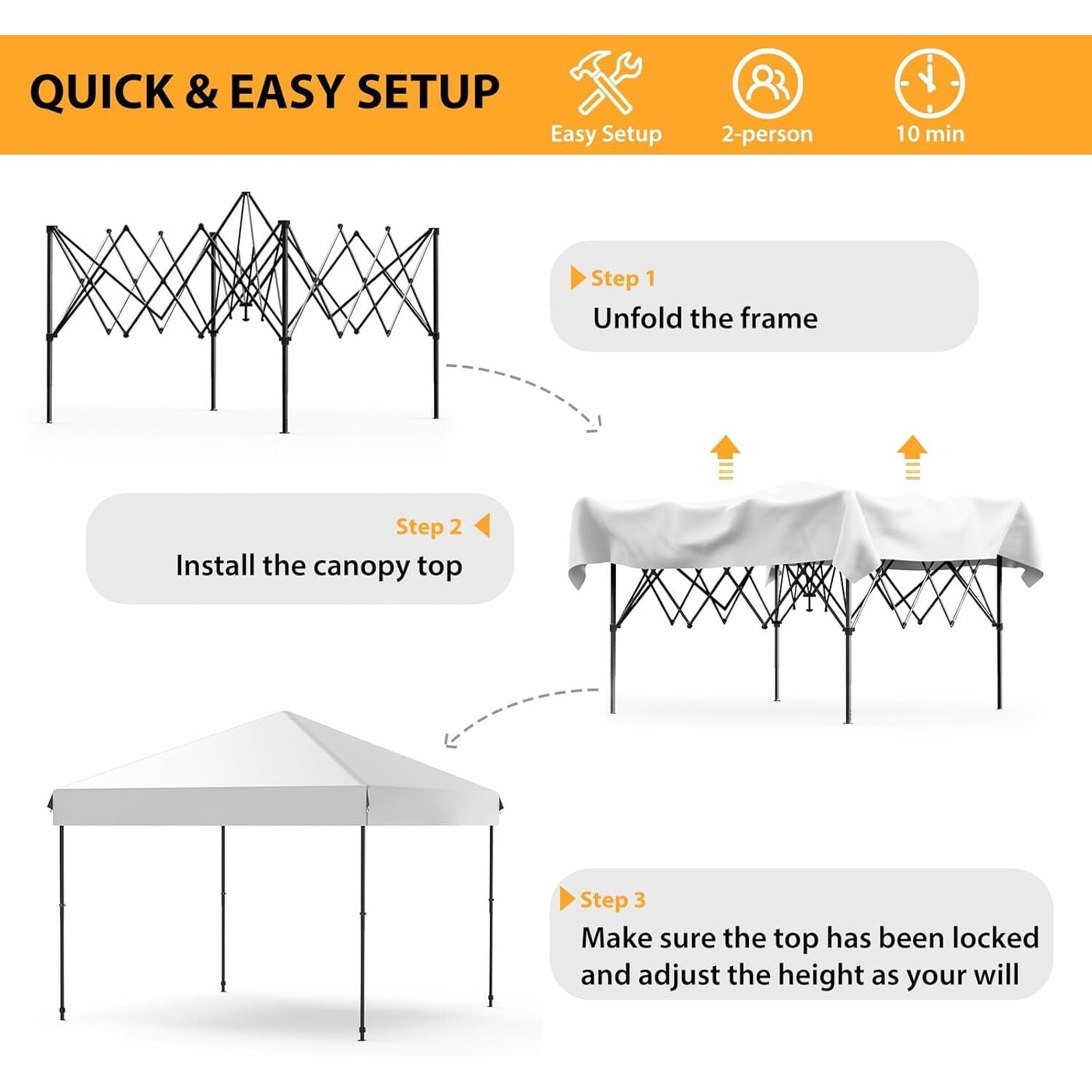 QUICK & EASY SETUP

Easy Setup

2-person

10 min

Step 1
Unfold the frame

Step 2
Install the canopy top

Step 3
Make sure the top has been locked and adjust the height as your will