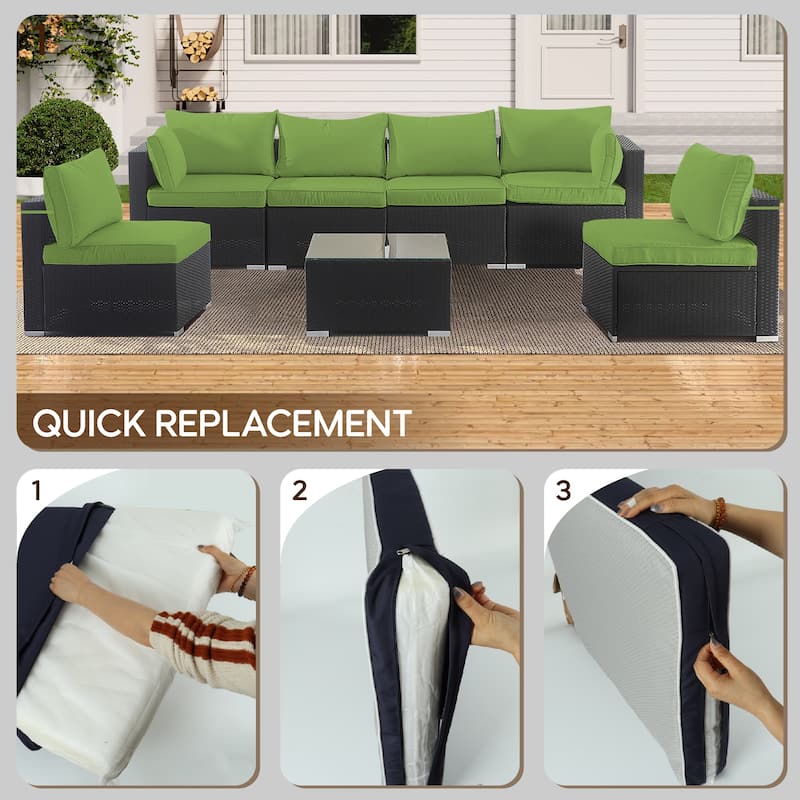 QUICK REPLACEMENT

1

2

3