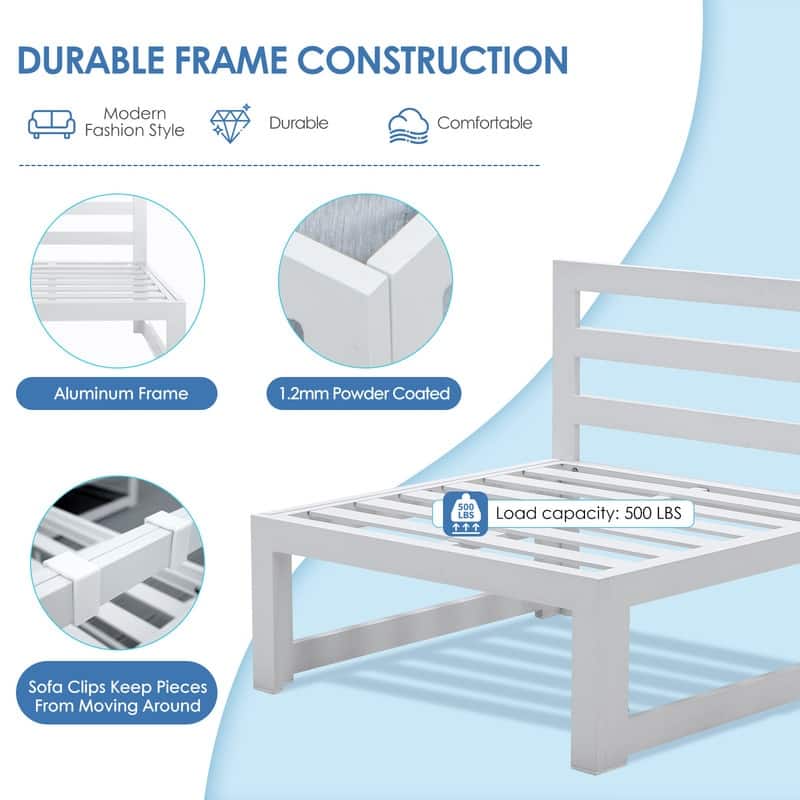 DURABLE FRAME CONSTRUCTION

Modern Fashion Style

Durable

Comfortable

Aluminum Frame

1.2mm Powder Coated

500 LBS

Load capacity: 500 LBS

Sofa Clips Keep Pieces From Moving Around