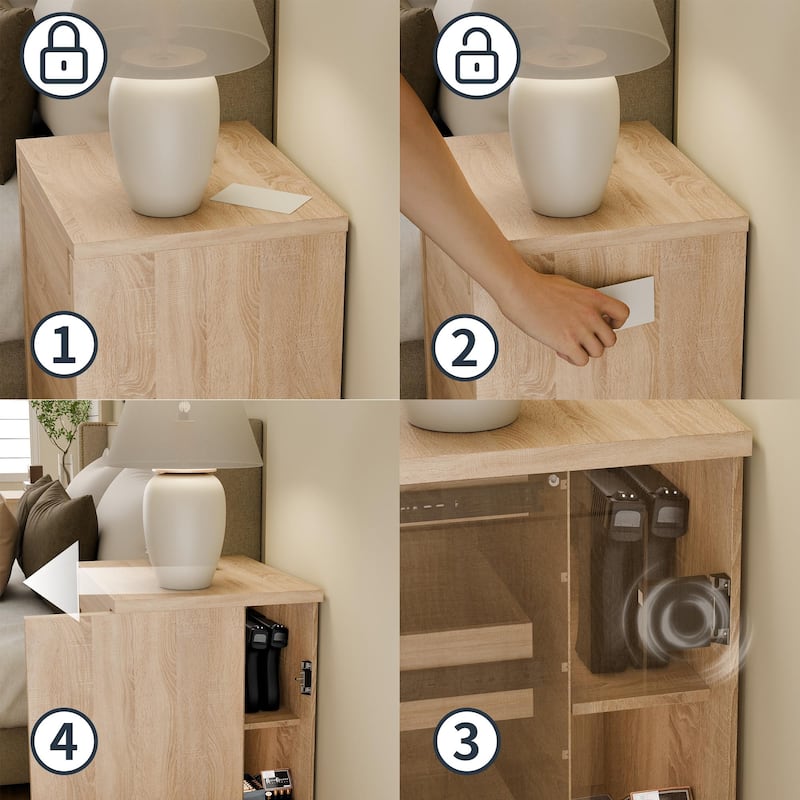 1

2

4

3