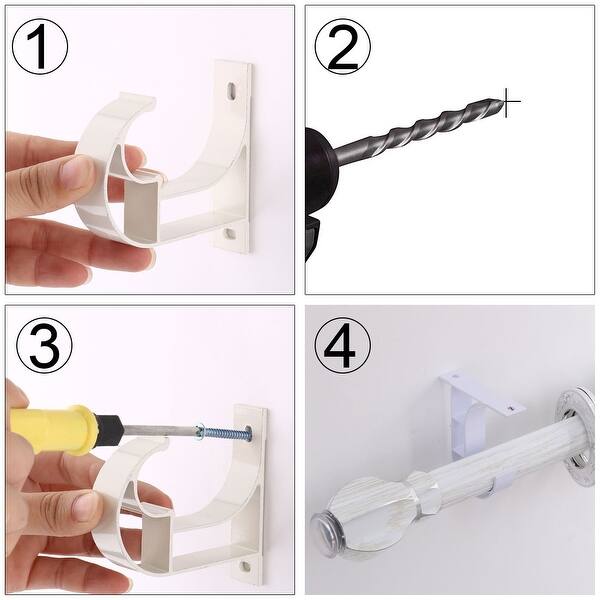 1

2

3

4