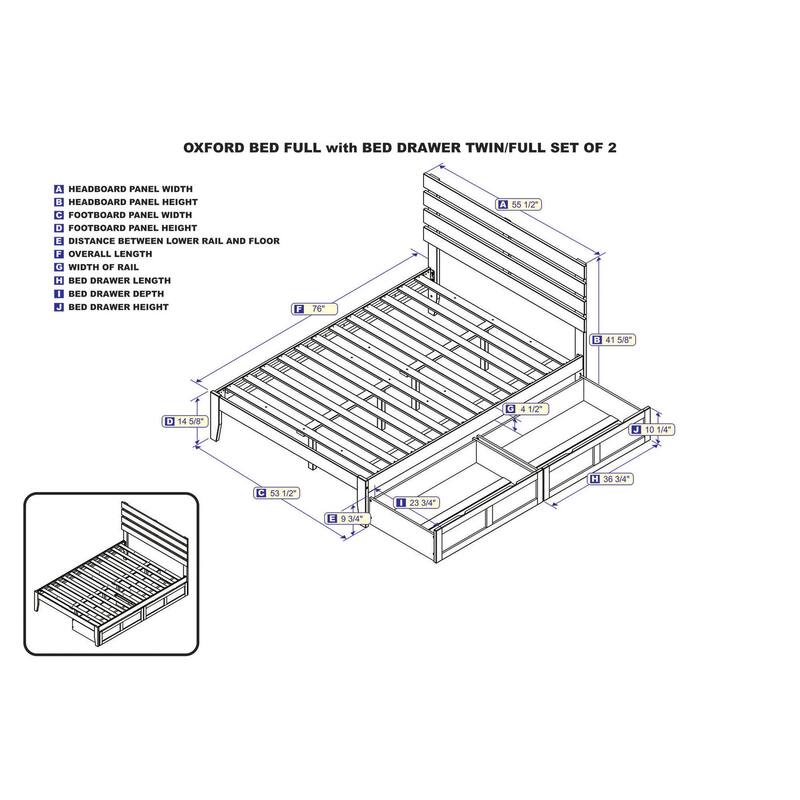 OXFORD BED FULL with BED DRAWER TWIN/FULL SET OF 2

A HEADBOARD PANEL WIDTH
B HEADBOARD PANEL HEIGHT
C FOOTBOARD PANEL WIDTH
D FOOTBOARD PANEL HEIGHT
E DISTANCE BETWEEN LOWER RAIL AND FLOOR
F OVERALL LENGTH
G WIDTH OF RAIL
H BED DRAWER LENGTH
I BED DRAWER DEPTH
J BED DRAWER HEIGHT

A 55 1/2"
F 76"
B 41 5/8"
D 14 5/8"
G 4 1/2"
J 10 1/4"
C 53 1/2"
I 23 3/4"
H 36 3/4"
E 9 3/4"