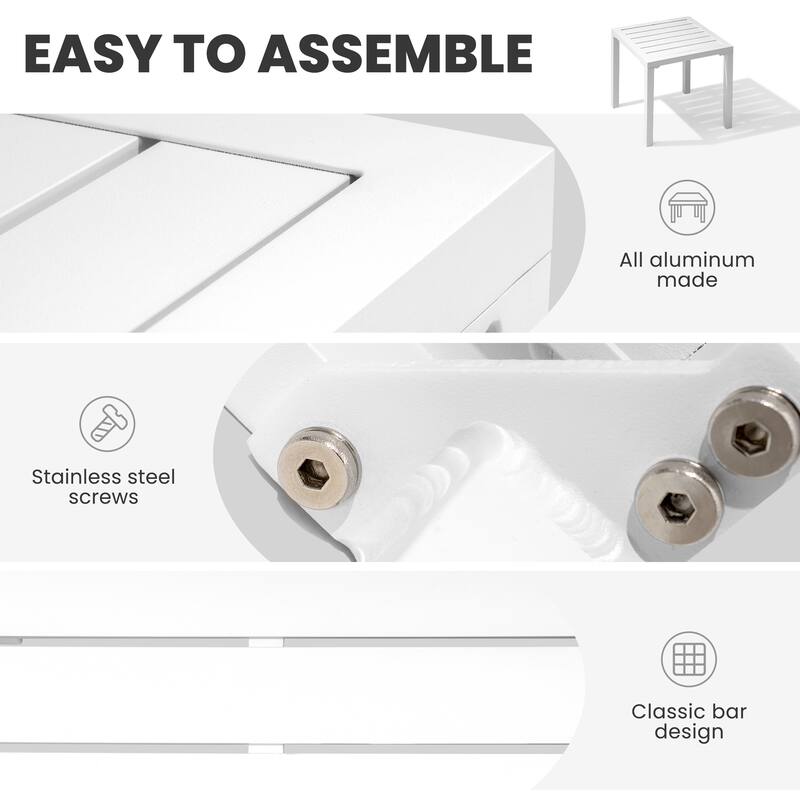 EASY TO ASSEMBLE

All aluminum made

Stainless steel screws

Classic bar design