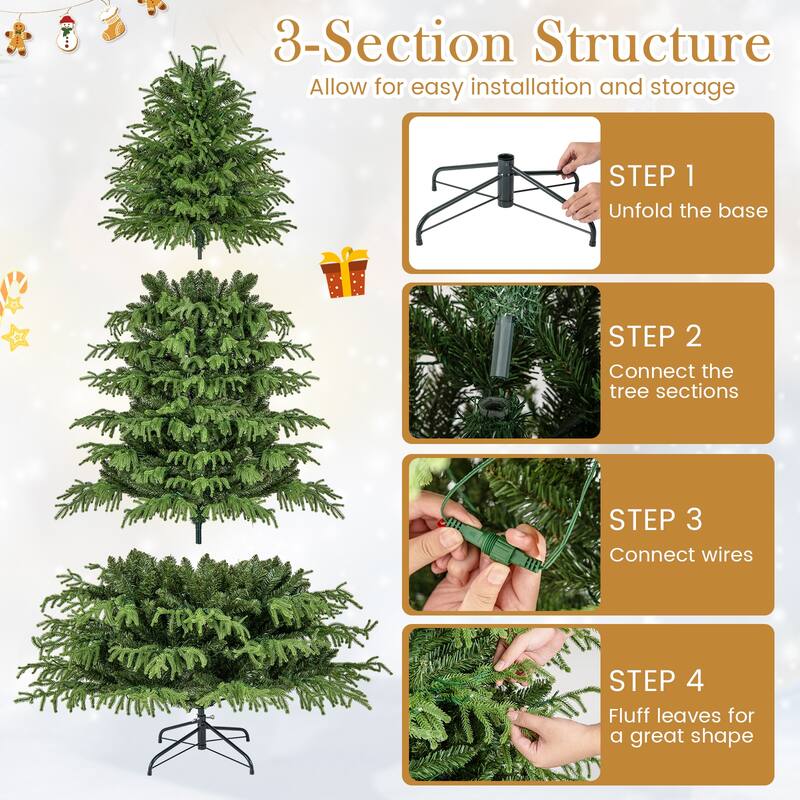 3-Section Structure

Allow for easy installation and storage

STEP 1
Unfold the base

STEP 2
Connect the tree sections

STEP 3
Connect wires

STEP 4
Fluff leaves for a great shape