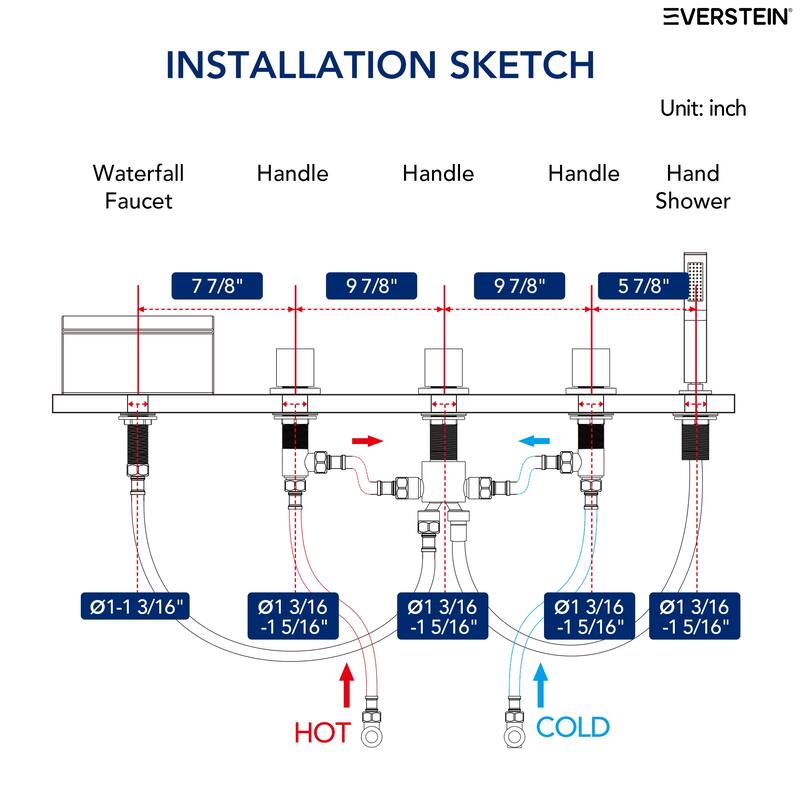 EVERSTEIN®

INSTALLATION SKETCH

Unit: inch

Waterfall Faucet

Handle

Handle

Handle

Hand Shower

7 7/8"

9 7/8"

9 7/8"

5 7/8"

Ø1-1 3/16"

Ø1 3/16 -1 5/16"

Ø1 3/16 -1 5/16"

Ø1 3/16 -1 5/16"

Ø1 3/16 -1 5/16"

HOT

COLD