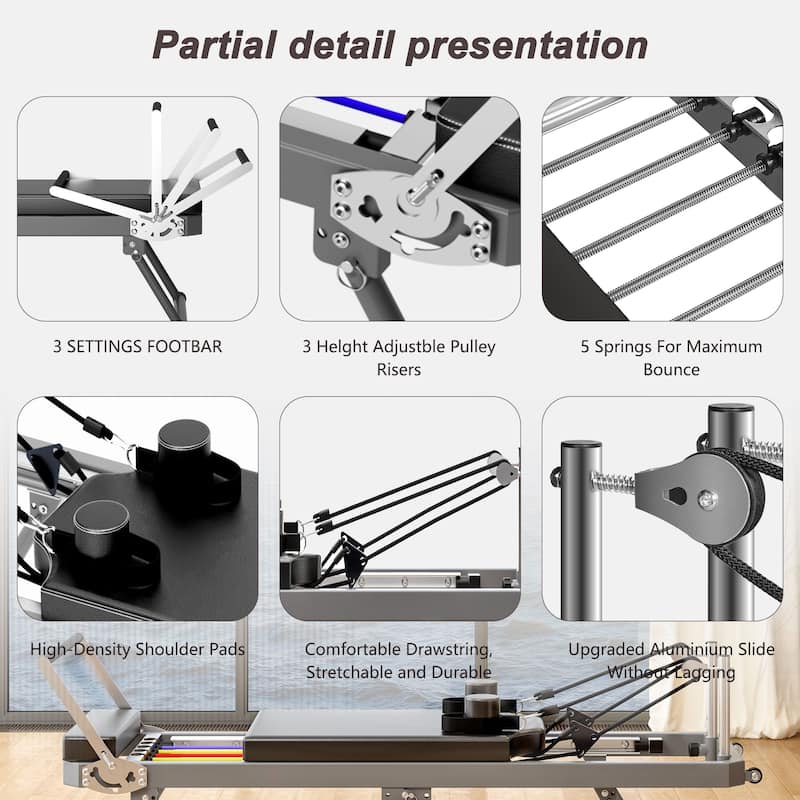 Partial detail presentation

3 SETTINGS FOOTBAR

3 Helght Adjustble Pulley Risers

5 Springs For Maximum Bounce

High-Density Shoulder Pads

Comfortable Drawstring, Stretchable and Durable

Upgraded Aluminium Slide Without Lagging