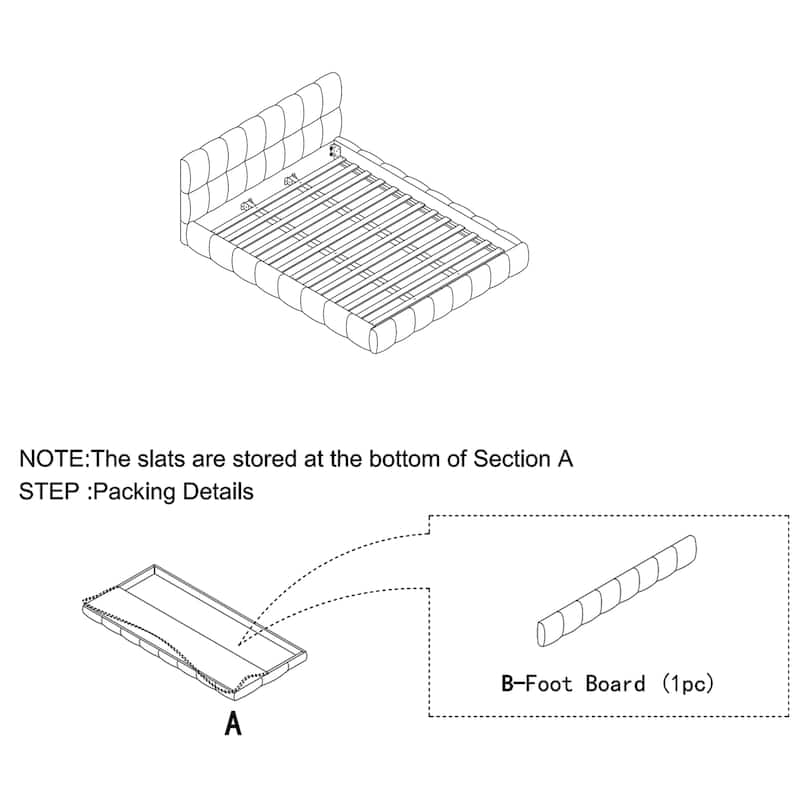 NOTE:The slats are stored at the bottom of Section A
STEP :Packing Details

A

B-Foot Board (1pc)