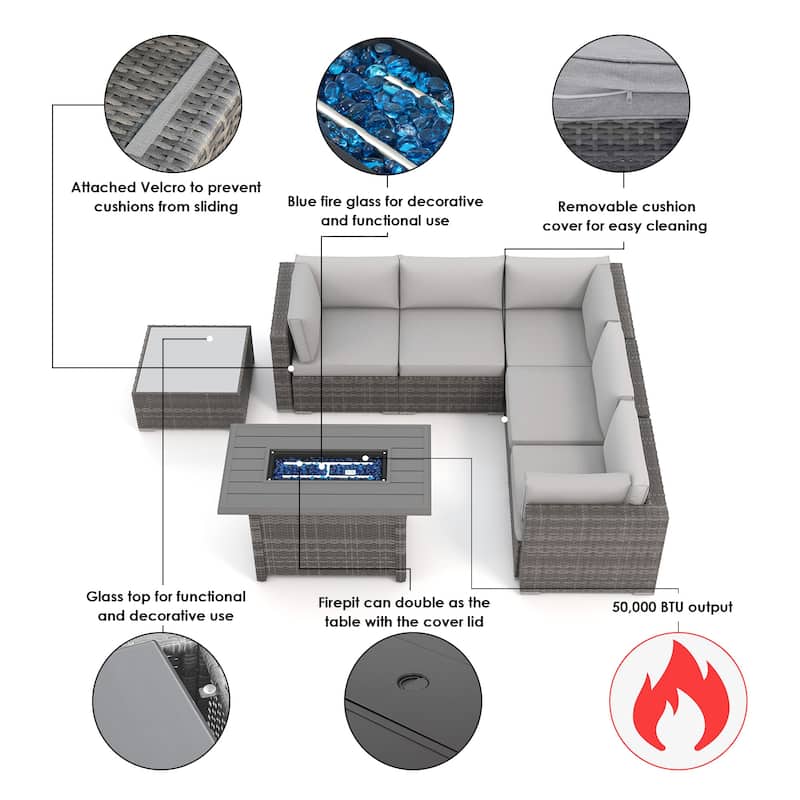 Attached Velcro to prevent cushions from sliding

Blue fire glass for decorative and functional use

Removable cushion cover for easy cleaning

Glass top for functional and decorative use

Firepit can double as the table with the cover lid

50,000 BTU output