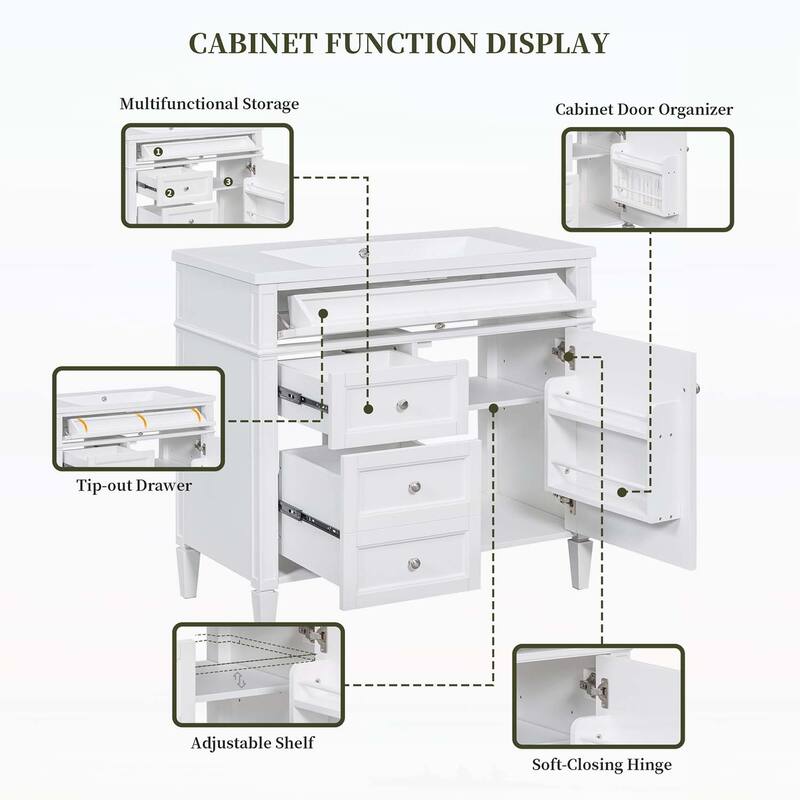 CABINET FUNCTION DISPLAY

Multifunctional Storage

1
2
3

Cabinet Door Organizer

Tip-out Drawer

Adjustable Shelf

Soft-Closing Hinge