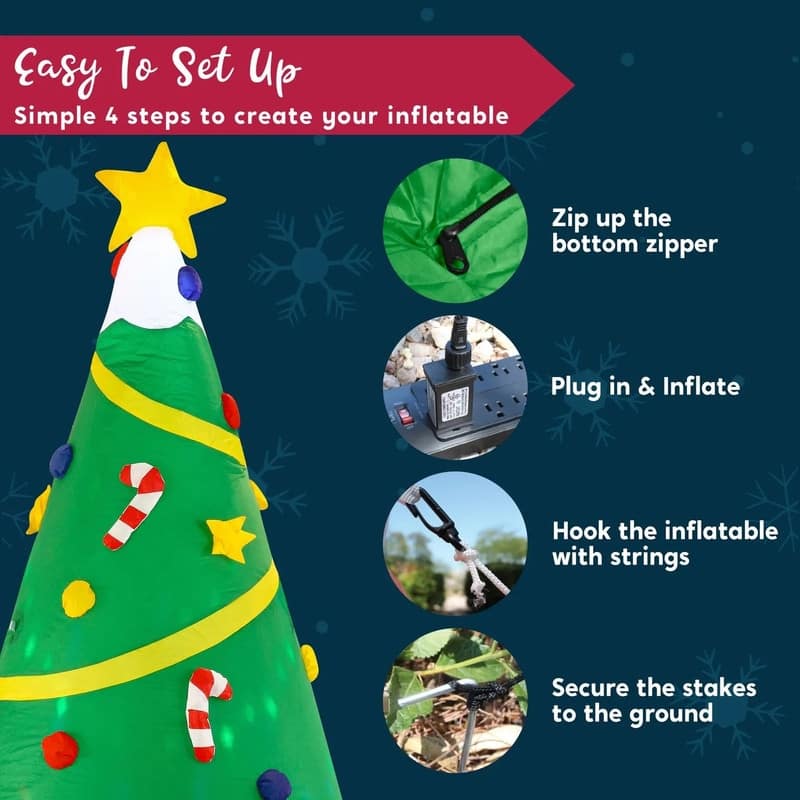 Easy To Set Up
Simple 4 steps to create your inflatable

Zip up the bottom zipper

Plug in & Inflate

Hook the inflatable with strings

Secure the stakes to the ground