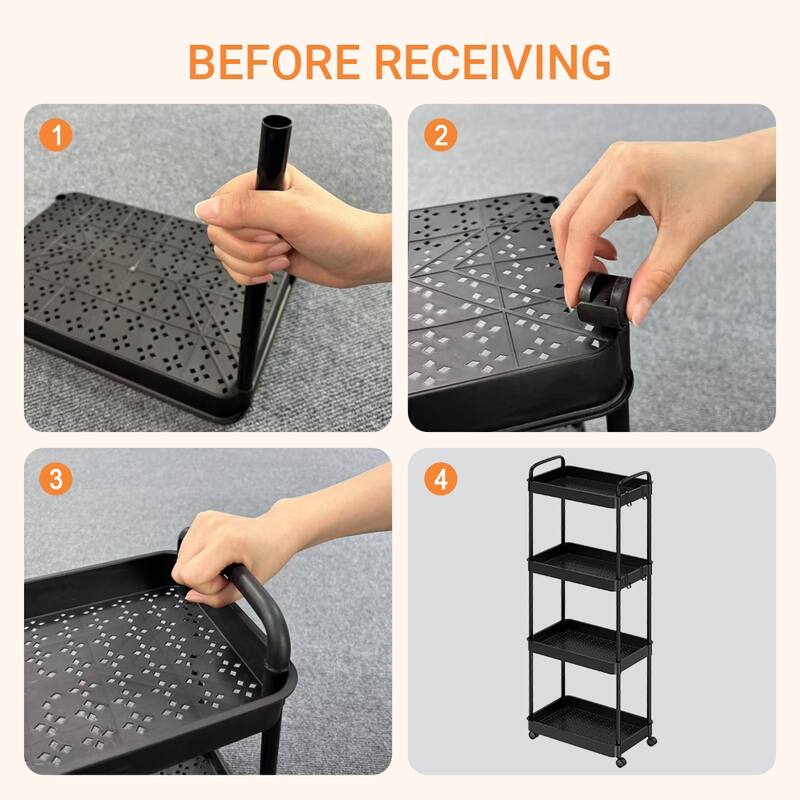 BEFORE RECEIVING

1

2

3

4