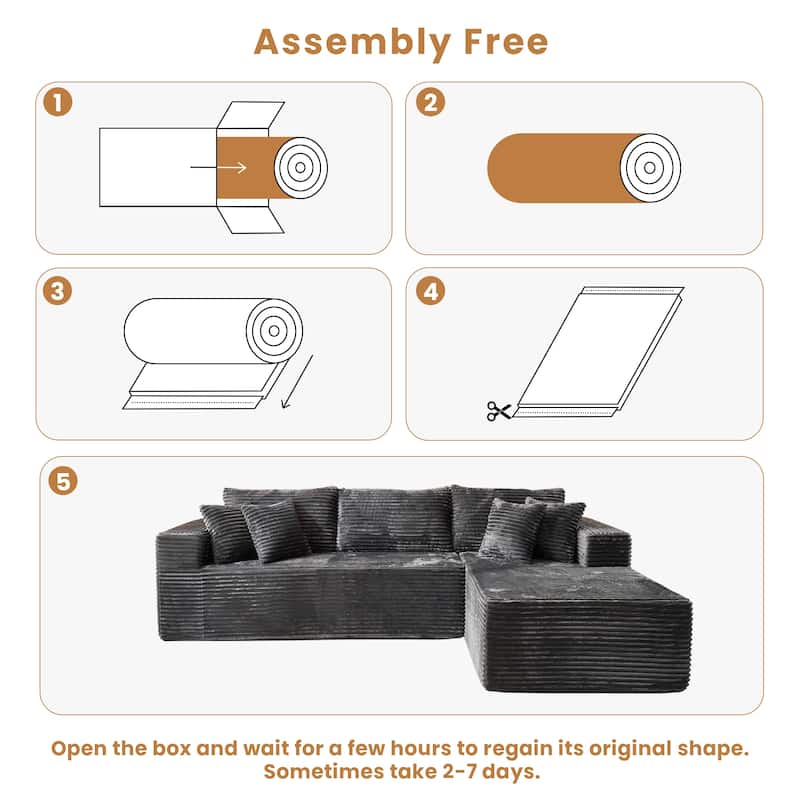 Assembly Free

1

2

3

4

5

Open the box and wait for a few hours to regain its original shape. Sometimes take 2-7 days.