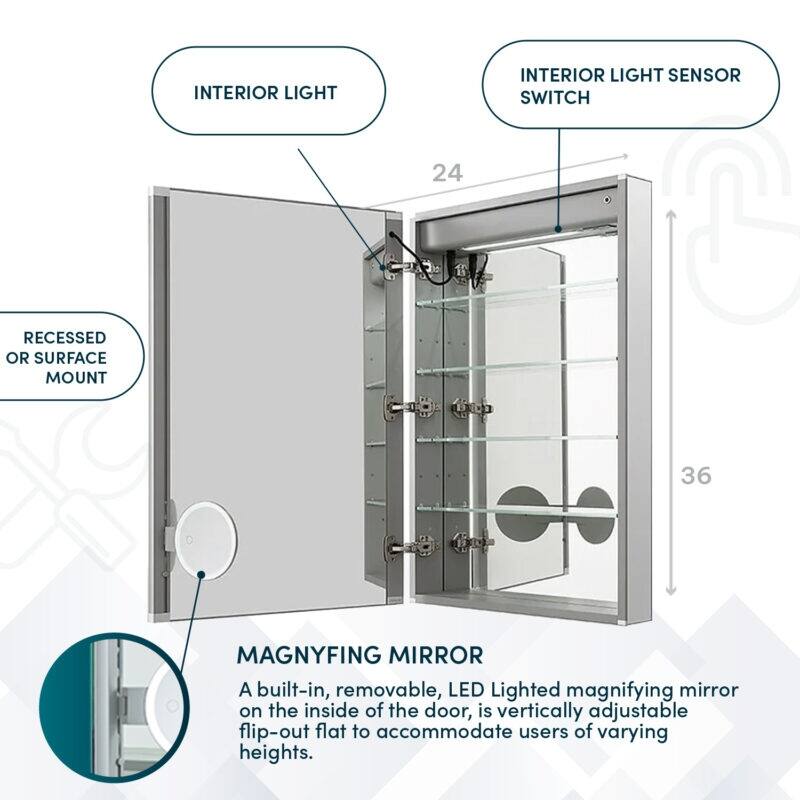 INTERIOR LIGHT

INTERIOR LIGHT SENSOR SWITCH

24

RECESSED OR SURFACE MOUNT

36

MAGNYFING MIRROR

A built-in, removable, LED Lighted magnifying mirror on the inside of the door, is vertically adjustable flip-out flat to accommodate users of varying heights.