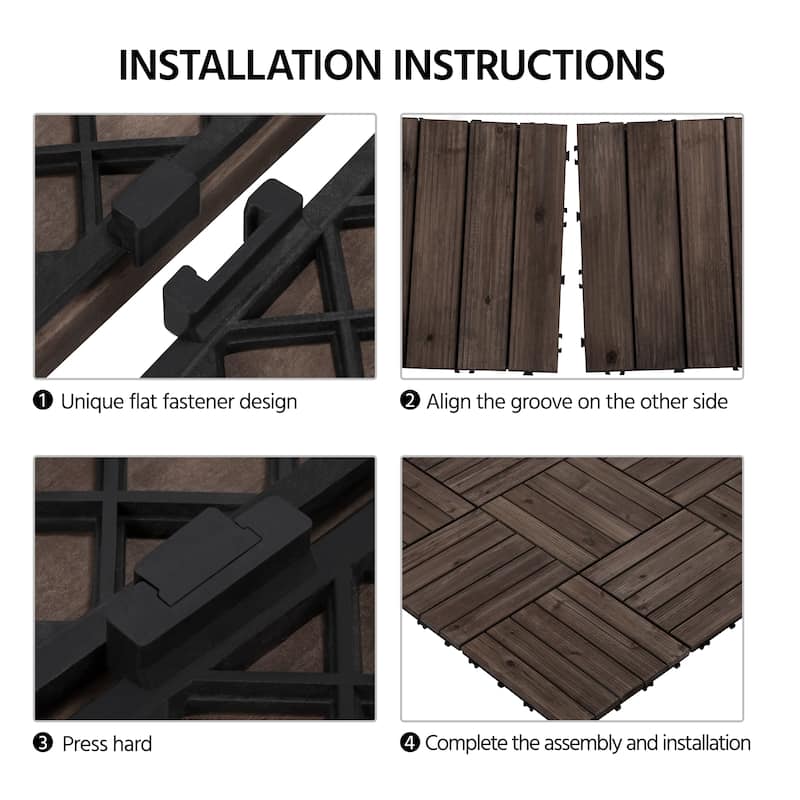 INSTALLATION INSTRUCTIONS

❶ Unique flat fastener design

❷ Align the groove on the other side

❸ Press hard

❹ Complete the assembly and installation