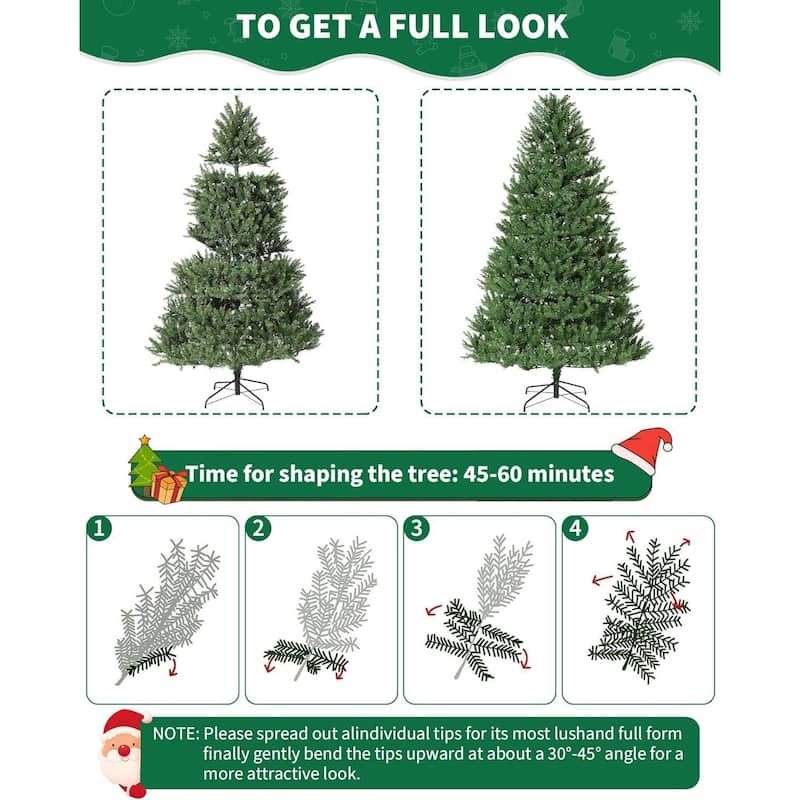 TO GET A FULL LOOK

Time for shaping the tree: 45-60 minutes

1

2

3

4

NOTE: Please spread out alindividual tips for its most lushand full form finally gently bend the tips upward at about a 30°-45° angle for a more attractive look.