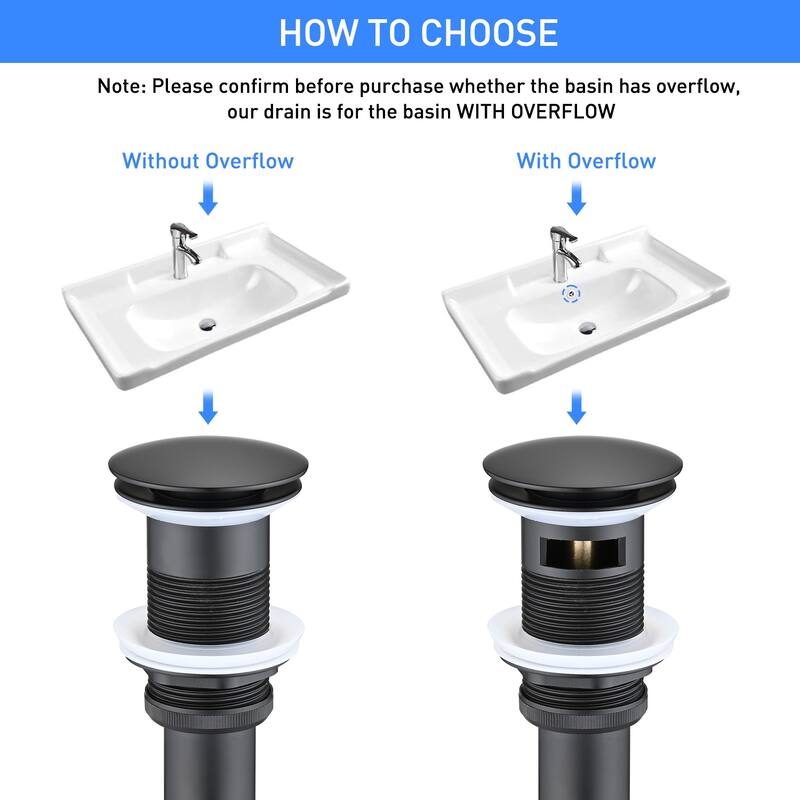 HOW TO CHOOSE

Note: Please confirm before purchase whether the basin has overflow, our drain is for the basin WITH OVERFLOW

Without Overflow

With Overflow