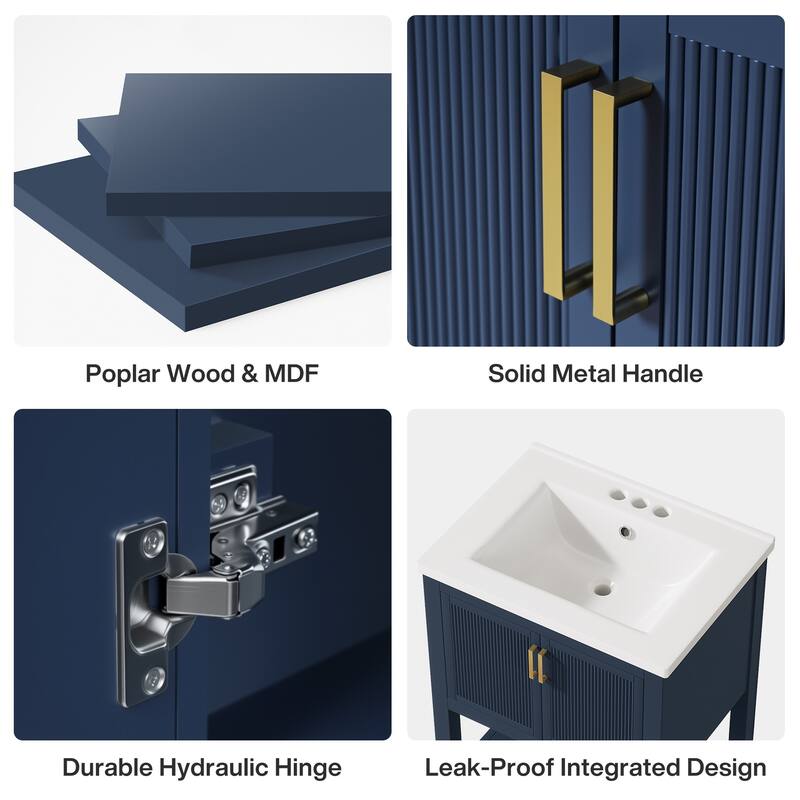 Poplar Wood & MDF

Solid Metal Handle

Durable Hydraulic Hinge

Leak-Proof Integrated Design