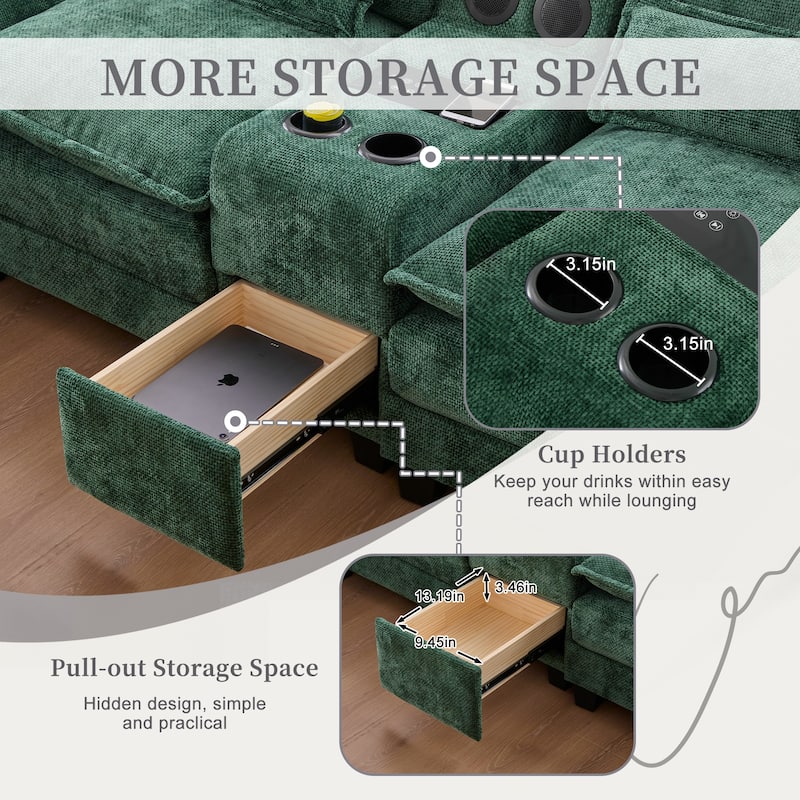 MORE STORAGE SPACE

3.15in

3.15in

Cup Holders

Keep your drinks within easy reach while lounging

13.19in

3.46in

9.45in

Pull-out Storage Space

Hidden design, simple and practical