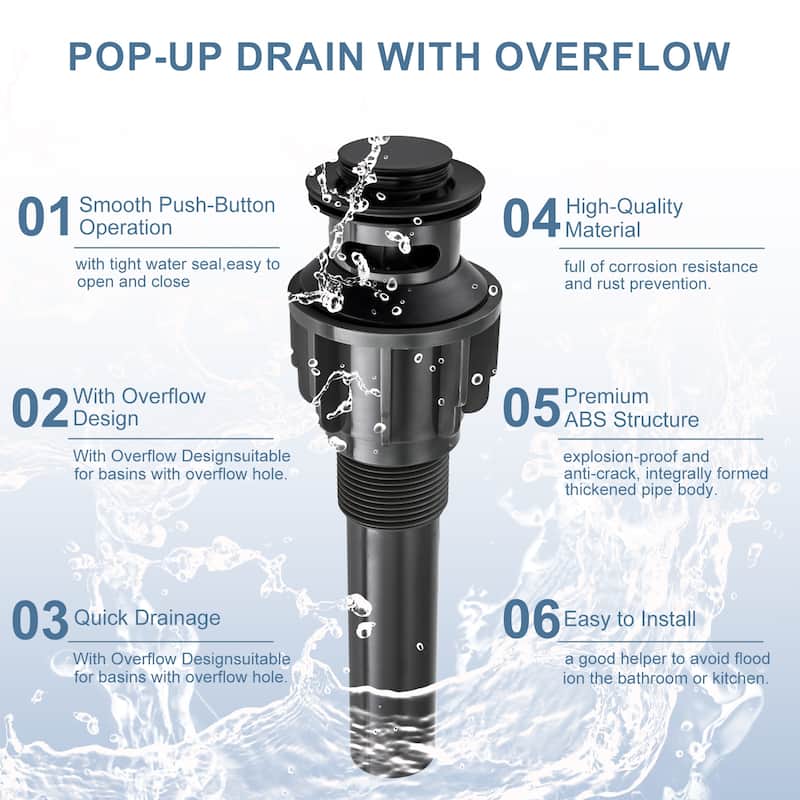 POP-UP DRAIN WITH OVERFLOW

01 Smooth Push-Button Operation

with tight water seal,easy to open and close

02 With Overflow Design

With Overflow Designsuitable for basins with overflow hole.

03 Quick Drainage

With Overflow Designsuitable for basins with overflow hole.

04 High-Quality Material

full of corrosion resistance and rust prevention.

05 Premium ABS Structure

explosion-proof and anti-crack, integrally formed thickened pipe body.

06 Easy to Install

a good helper to avoid flood ion the bathroom or kitchen.